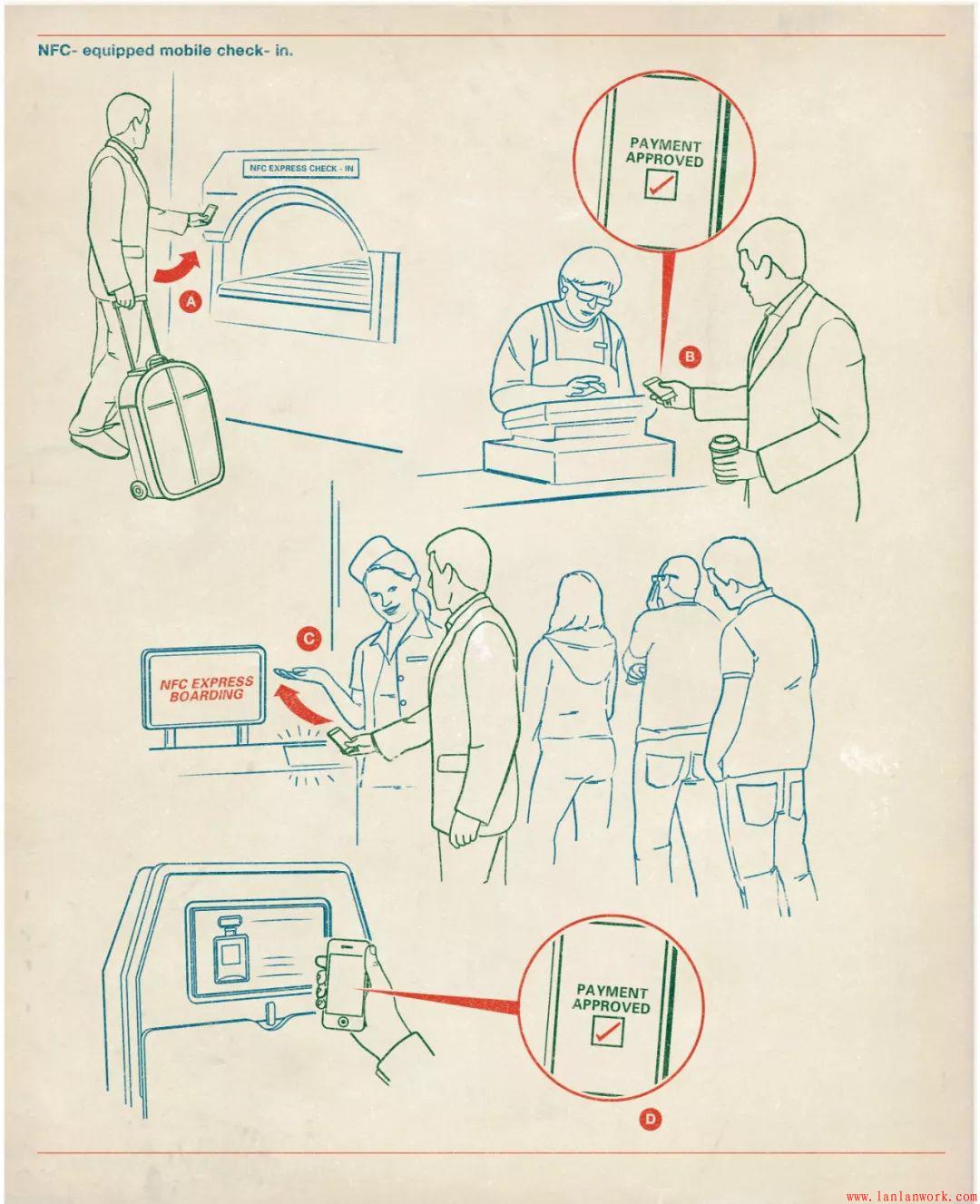 NFC- equipped mobile check- in.

NFC EXPRESS CHECK - IN

A

PAYMENT APPROVED

B

C

NFC EXPRESS BOARDING

PAYMENT APPROVED

D

www.lanlanwork.com