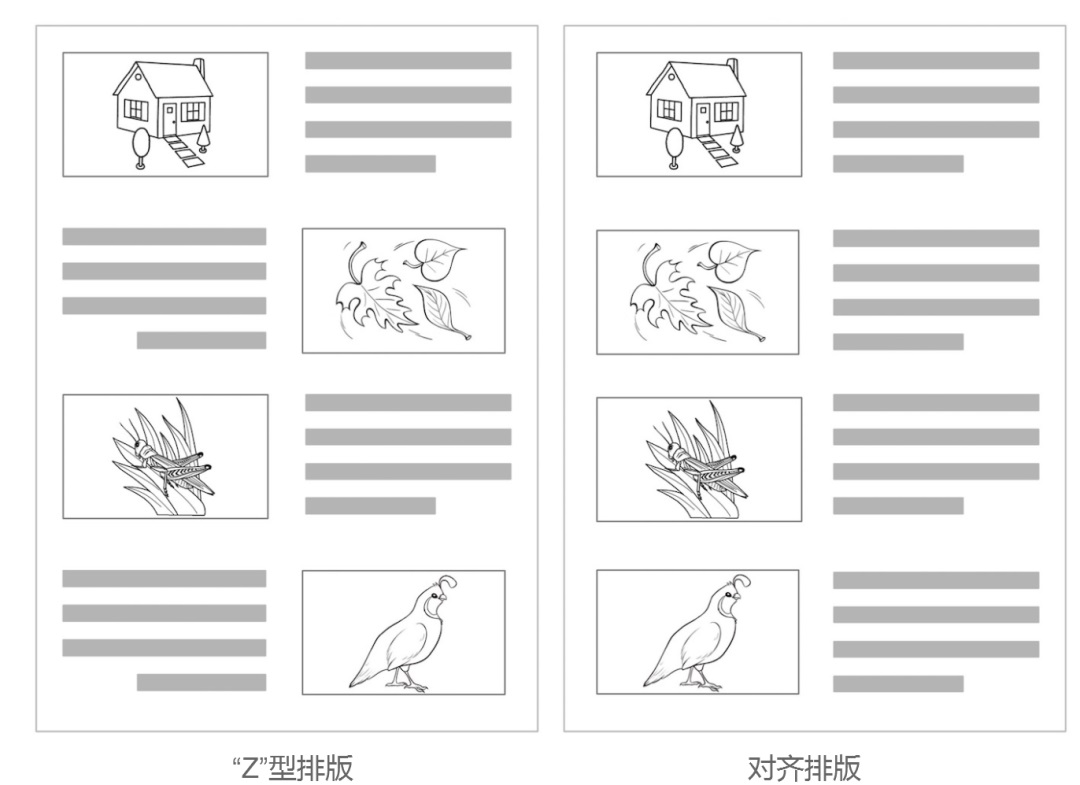 “Z”型排版

对齐排版